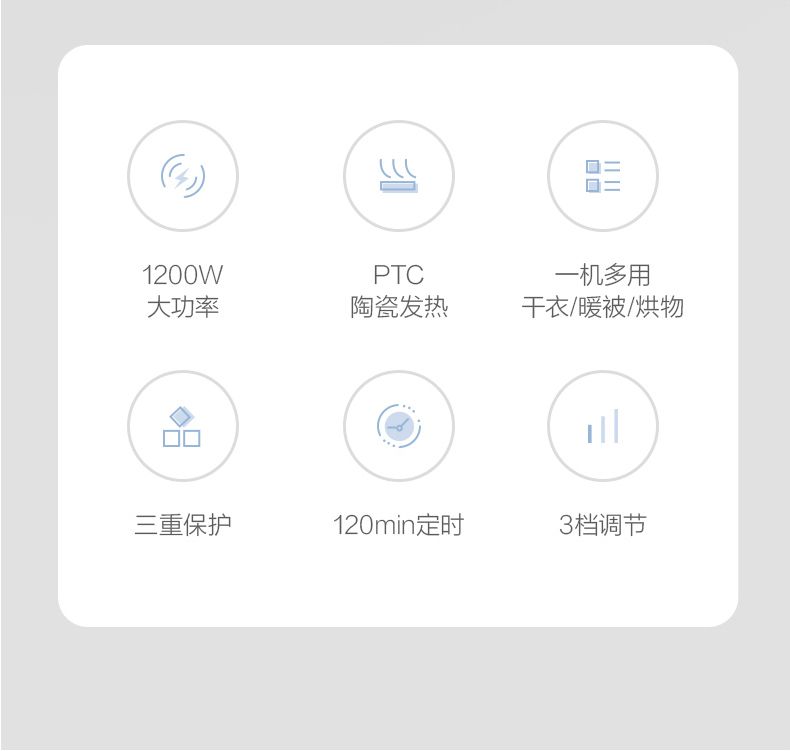 1200W
大功率

PTC
陶瓷发热

一机多用
干衣/暖被/烘物

三重保护

120min定时

3档调节